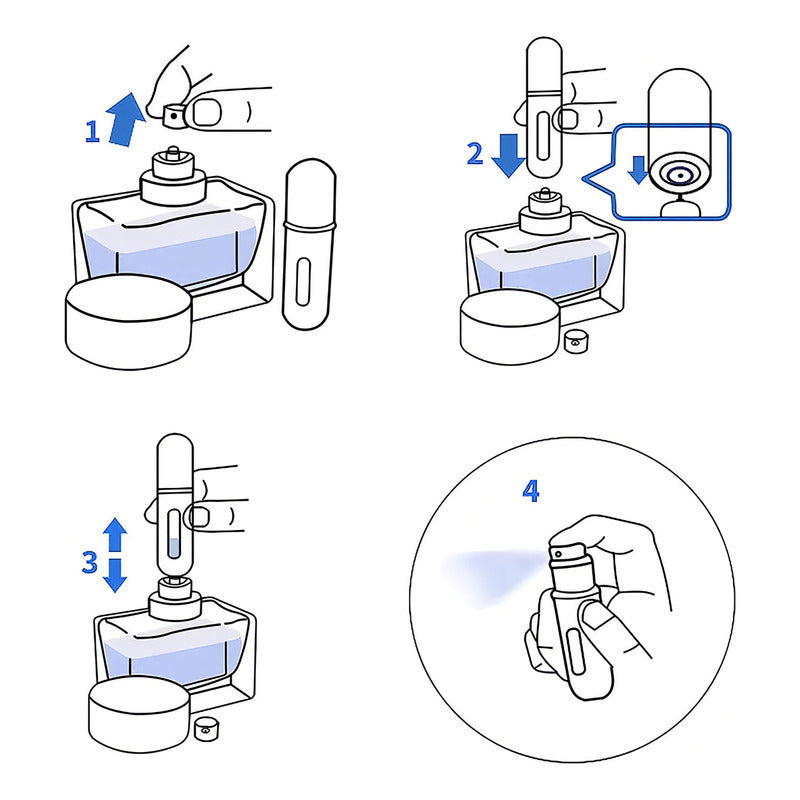 1

2

3

4