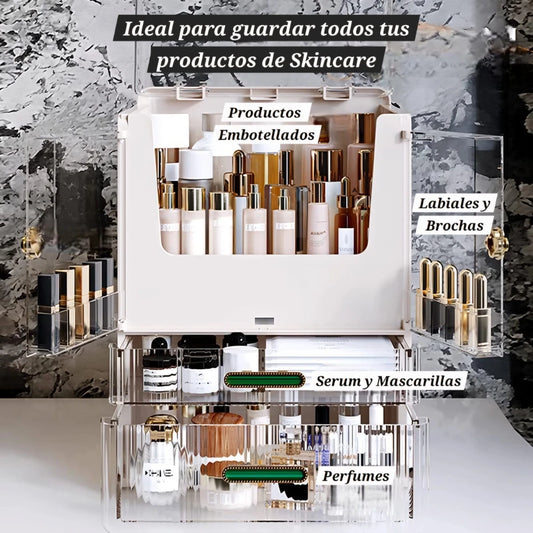 Ideal para guardar todos tus productos de Skincare

Productos Embotellados

Labiales y Brochas

Serum y Mascarillas

Perfumes