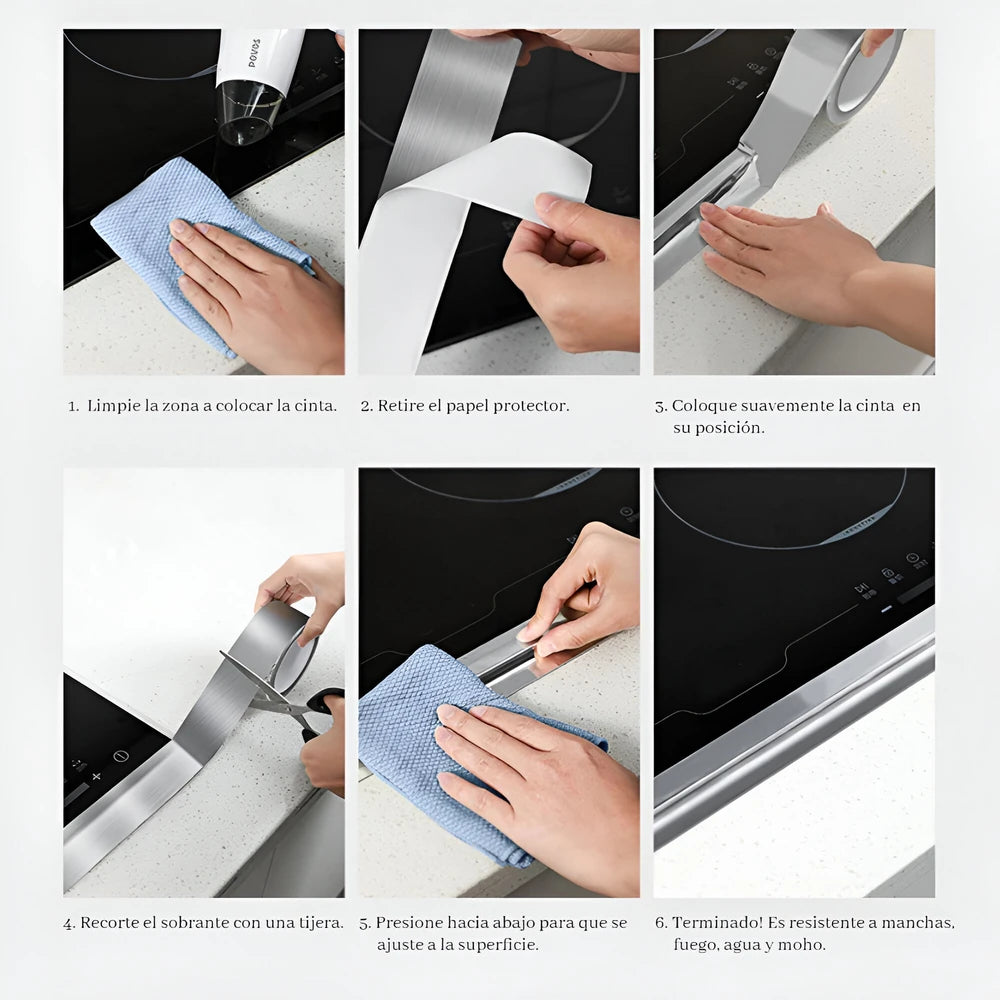 POVOS

1. Limpie la zona a colocar la cinta.

2. Retire el papel protector.

3. Coloque suavemente la cinta en su posición.

4. Recorte el sobrante con una tijera.

5. Presione hacia abajo para que se ajuste a la superficie.

6. Terminado! Es resistente a manchas, fuego, agua y moho.